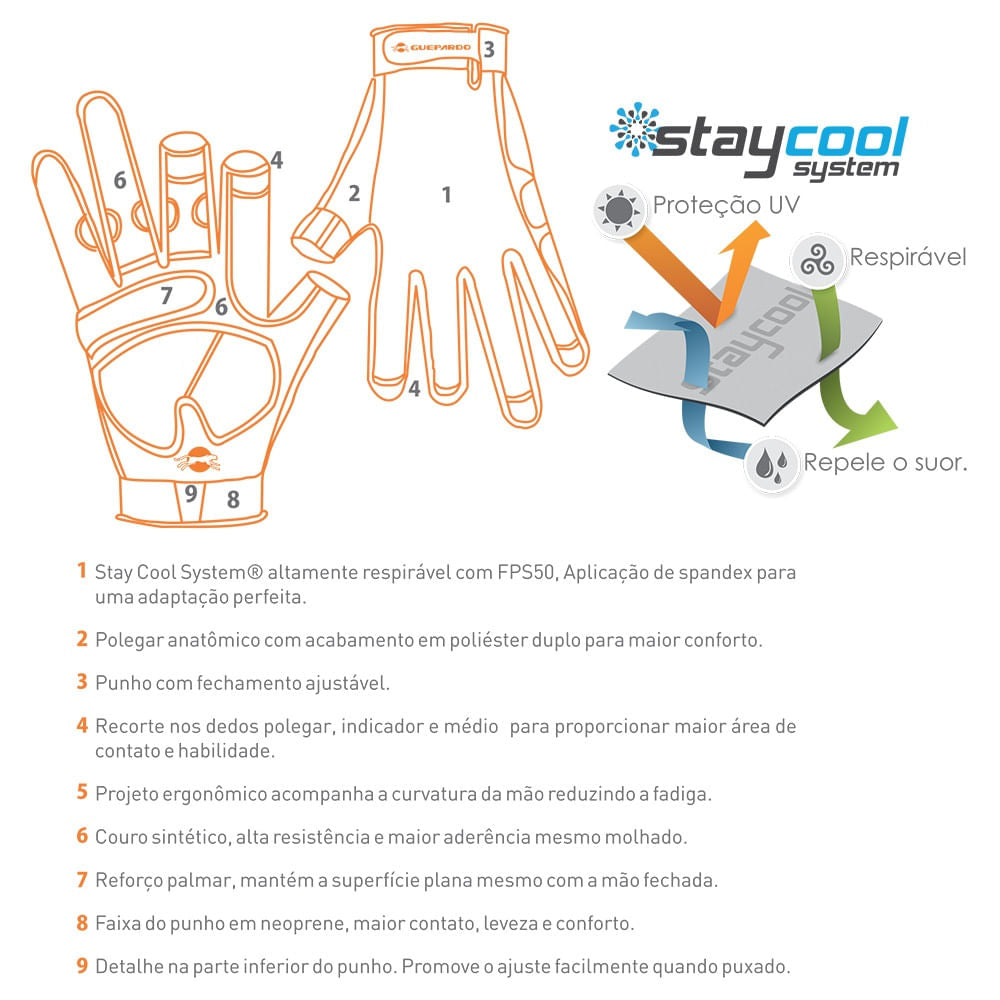 GUEPARDO 3

6

4

2

1

7

6

4

9 8

staycool system

Proteção UV

Respirável

staycool

Repele o suor.

1 Stay Cool System® altamente respirável com FPS50, Aplicação de spandex para uma adaptação perfeita.

2 Polegar anatômico com acabamento em poliéster duplo para maior conforto.

3 Punho com fechamento ajustável.

4 Recorte nos dedos polegar, indicador e médio para proporcionar maior área de contato e habilidade.

5 Projeto ergonômico acompanha a curvatura da mão reduzindo a fadiga.

6 Couro sintético, alta resistência e maior aderência mesmo molhado.

7 Reforço palmar, mantém a superfície plana mesmo com a mão fechada.

8 Faixa do punho em neoprene, maior contato, leveza e conforto.

9 Detalhe na parte inferior do punho. Promove o ajuste facilmente quando puxado.