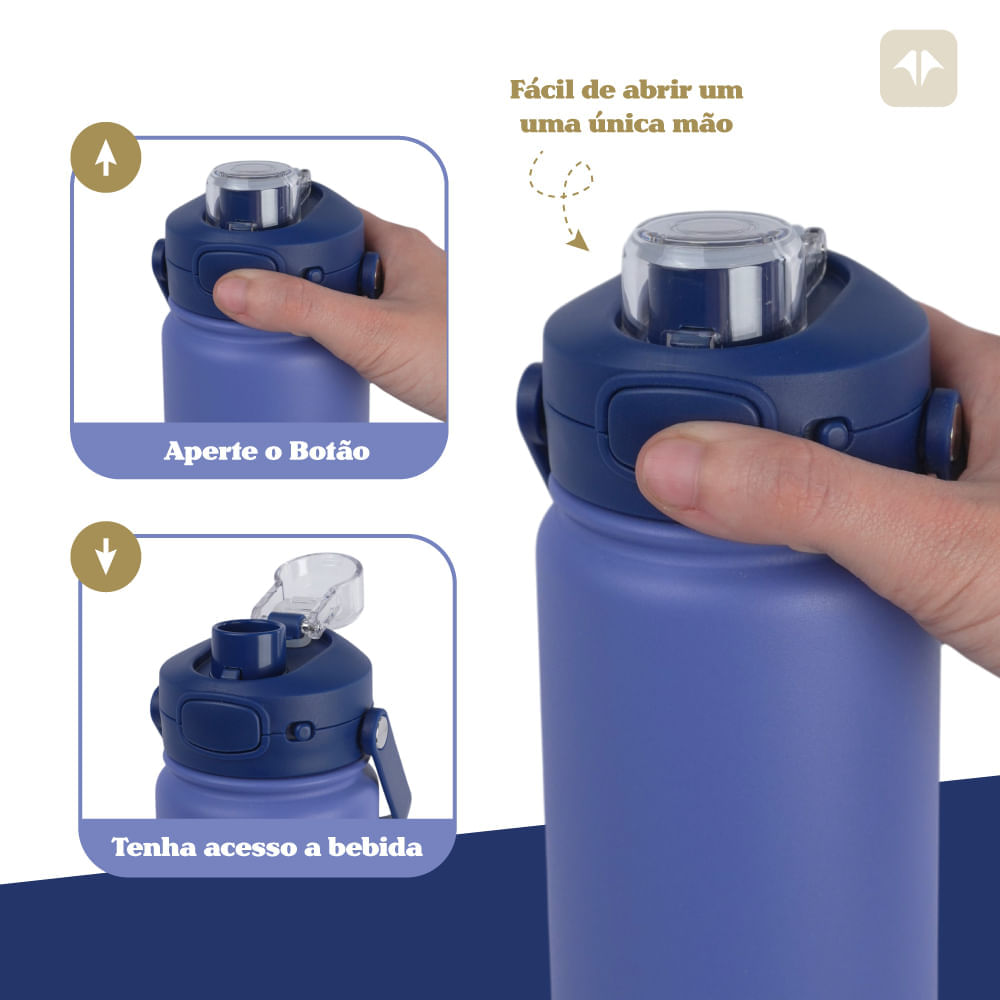 Fácil de abrir um uma única mão

Aperte o Botão

Tenha acesso a bebida