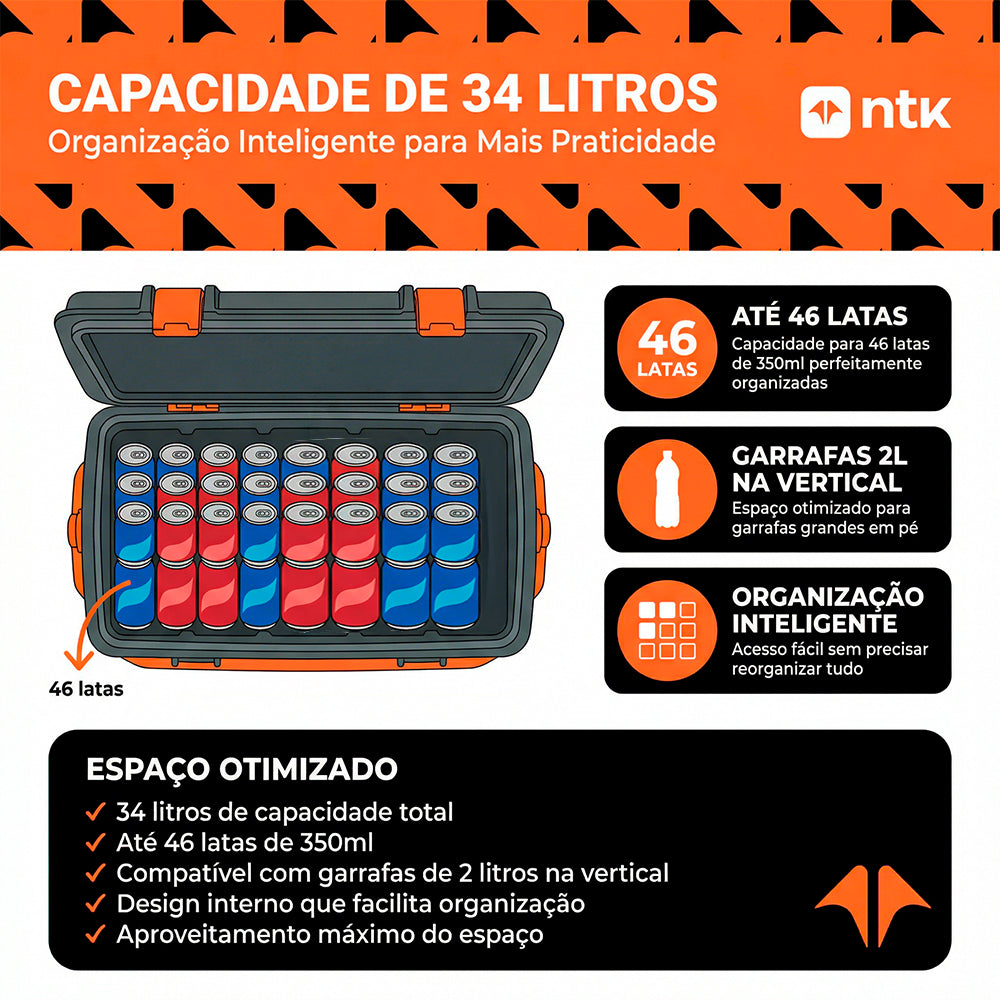 CAPACIDADE DE 34 LITROS
Organização Inteligente para Mais Praticidade

ntk

46 latas

46
LATAS

ATÉ 46 LATAS
Capacidade para 46 latas de 350ml perfeitamente organizadas

GARRAFAS 2L
NA VERTICAL
Espaço otimizado para garrafas grandes em pé

ORGANIZAÇÃO
INTELIGENTE
Acesso fácil sem precisar reorganizar tudo

ESPAÇO OTIMIZADO
✓ 34 litros de capacidade total
✓ Até 46 latas de 350ml
✓ Compatível com garrafas de 2 litros na vertical
✓ Design interno que facilita organização
✓ Aproveitamento máximo do espaço