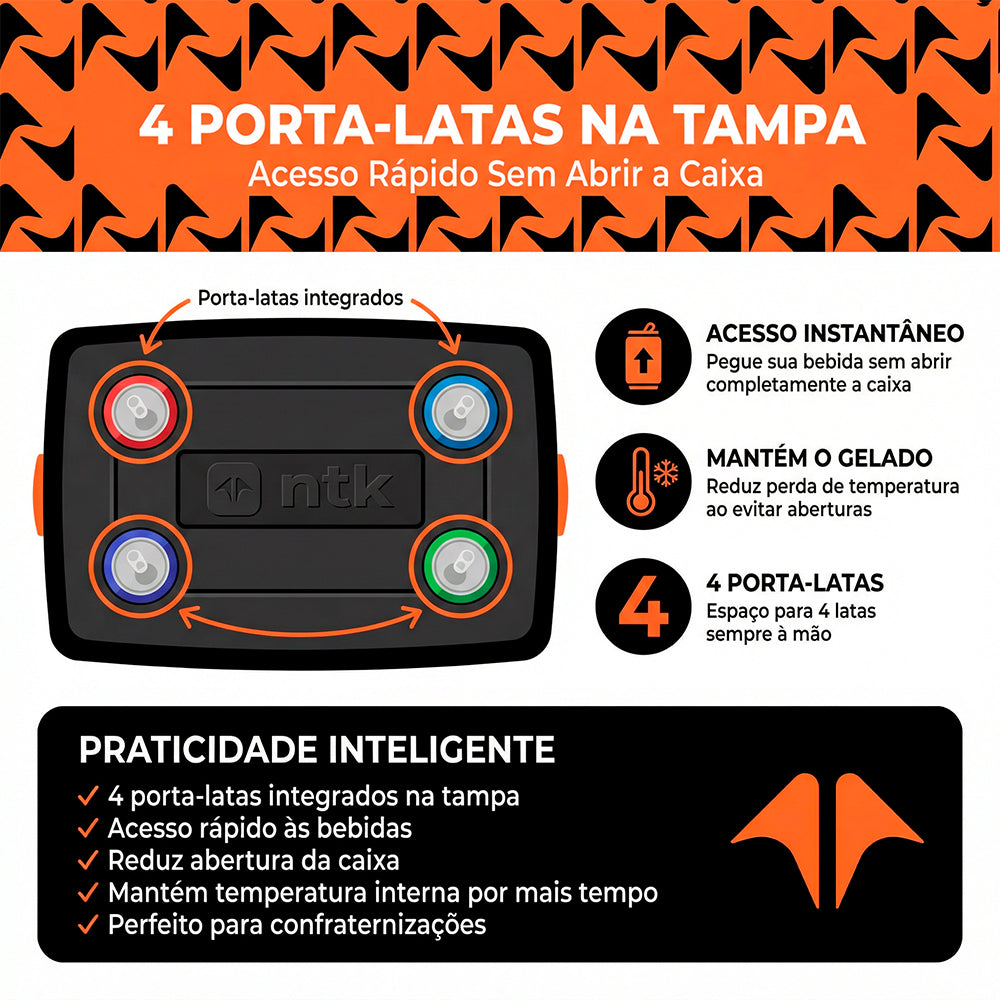 4 PORTA-LATAS NA TAMPA
Acesso Rápido Sem Abrir a Caixa

Porta-latas integrados

ntk

ACESSO INSTANTÂNEO
Pegue sua bebida sem abrir completamente a caixa

MANTÉM O GELADO
Reduz perda de temperatura ao evitar aberturas

4

4 PORTA-LATAS
Espaço para 4 latas sempre à mão

PRATICIDADE INTELIGENTE
✓ 4 porta-latas integrados na tampa
✓ Acesso rápido às bebidas
✓ Reduz abertura da caixa
✓ Mantém temperatura interna por mais tempo
✓ Perfeito para confraternizações