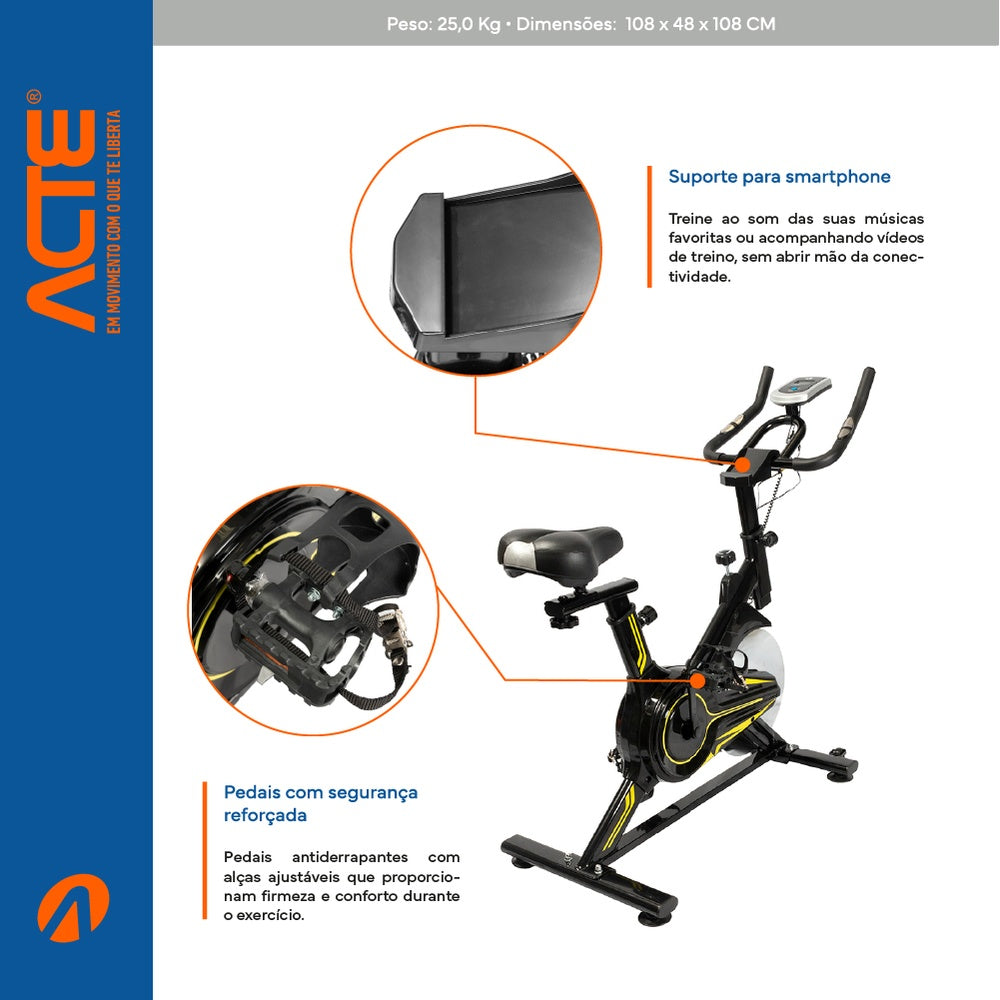 Peso: 25,0 Kg • Dimensões: 108 x 48 x 108 CM

ACTE®
EM MOVIMENTO COM O QUE TE LIBERTA

Suporte para smartphone

Treine ao som das suas músicas favoritas ou acompanhando vídeos de treino, sem abrir mão da conectividade.

Pedais com segurança reforçada

Pedais antiderrapantes com alças ajustáveis que proporcionam firmeza e conforto durante o exercício.