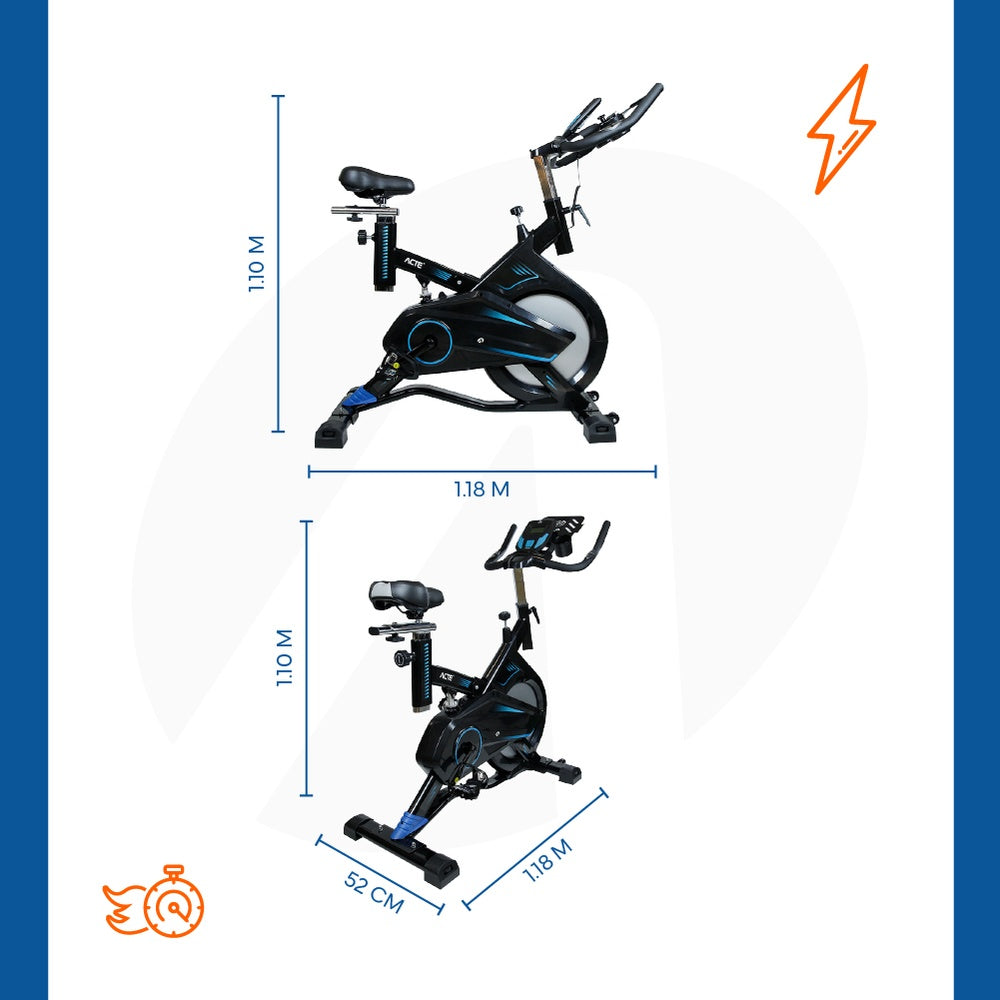 1.10 M

ACTE

1.18 M

1.10 M

ACTE

52 CM

1.18 M