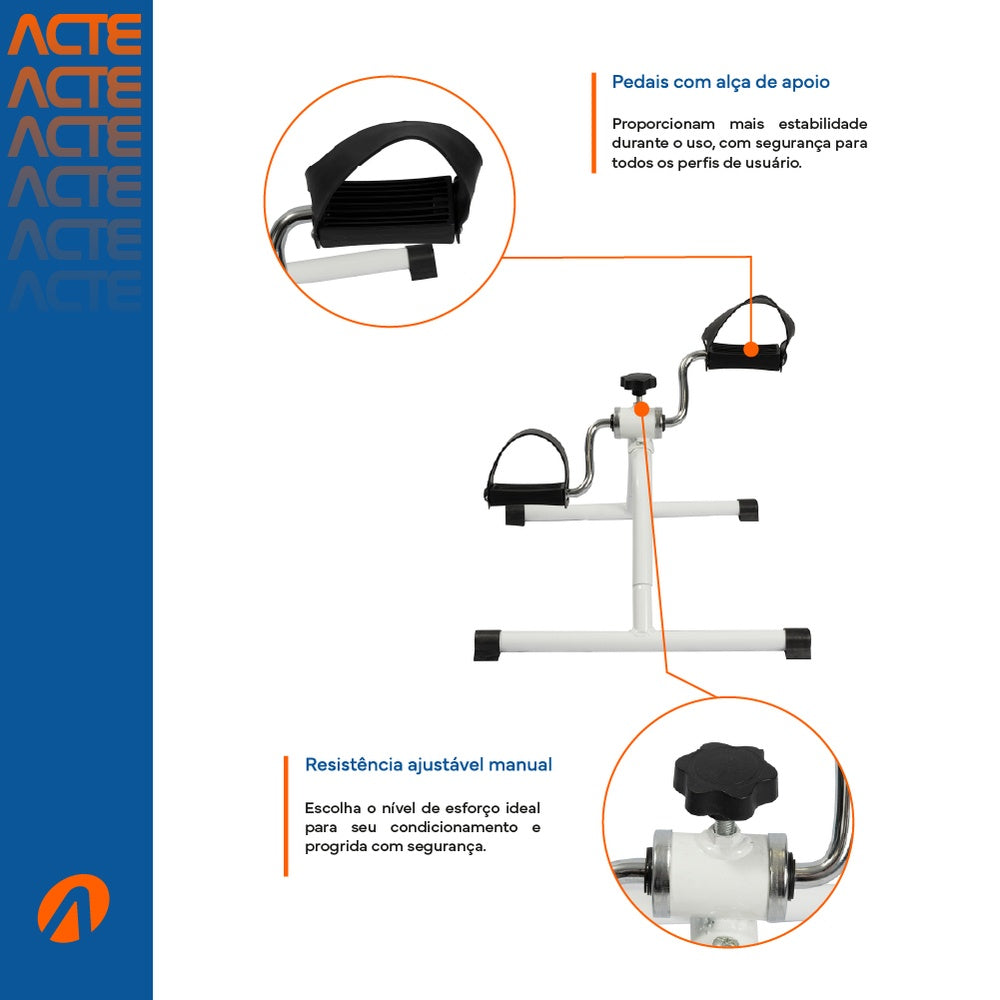 ACTE
ACTE
ACTE
ACTE
ACTE
ACTE

Pedais com alça de apoio

Proporcionam mais estabilidade durante o uso, com segurança para todos os perfis de usuário.

Resistência ajustável manual

Escolha o nível de esforço ideal para seu condicionamento e progrida com segurança.