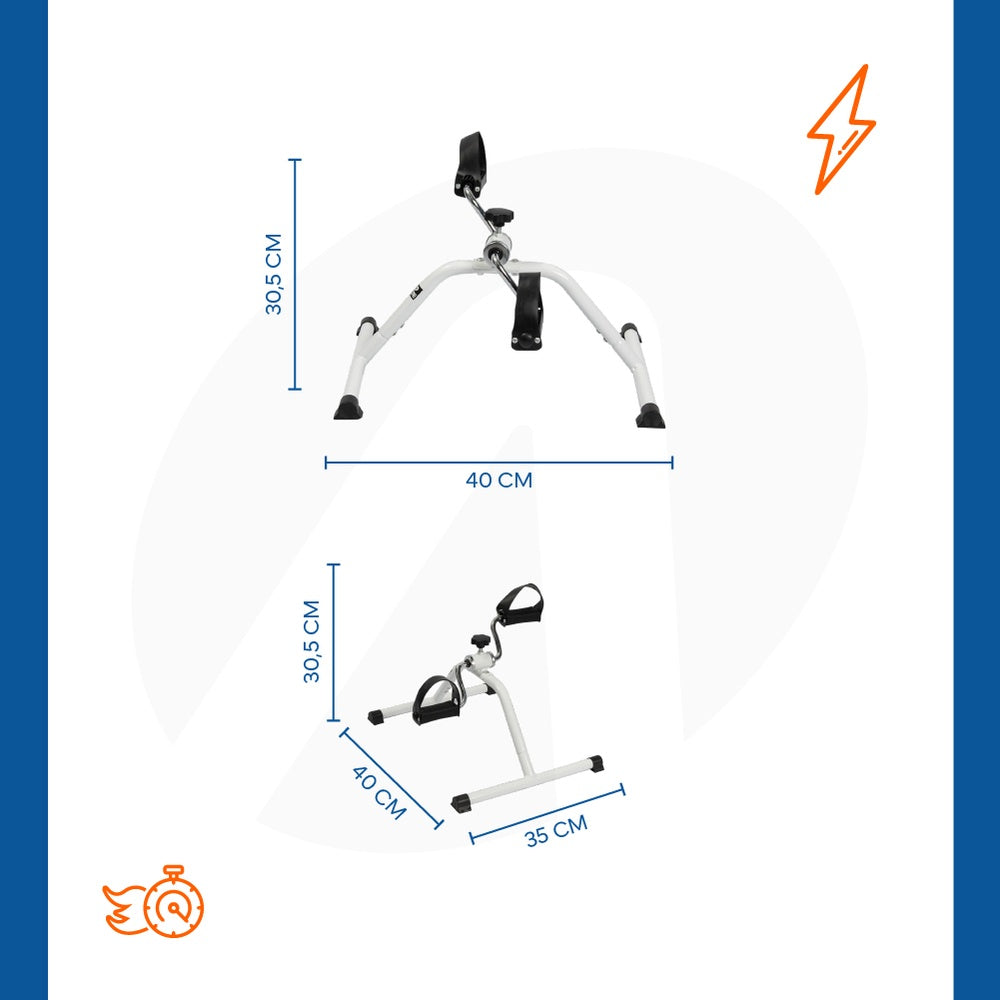 30,5 CM

40 CM

30,5 CM

40 CM

35 CM