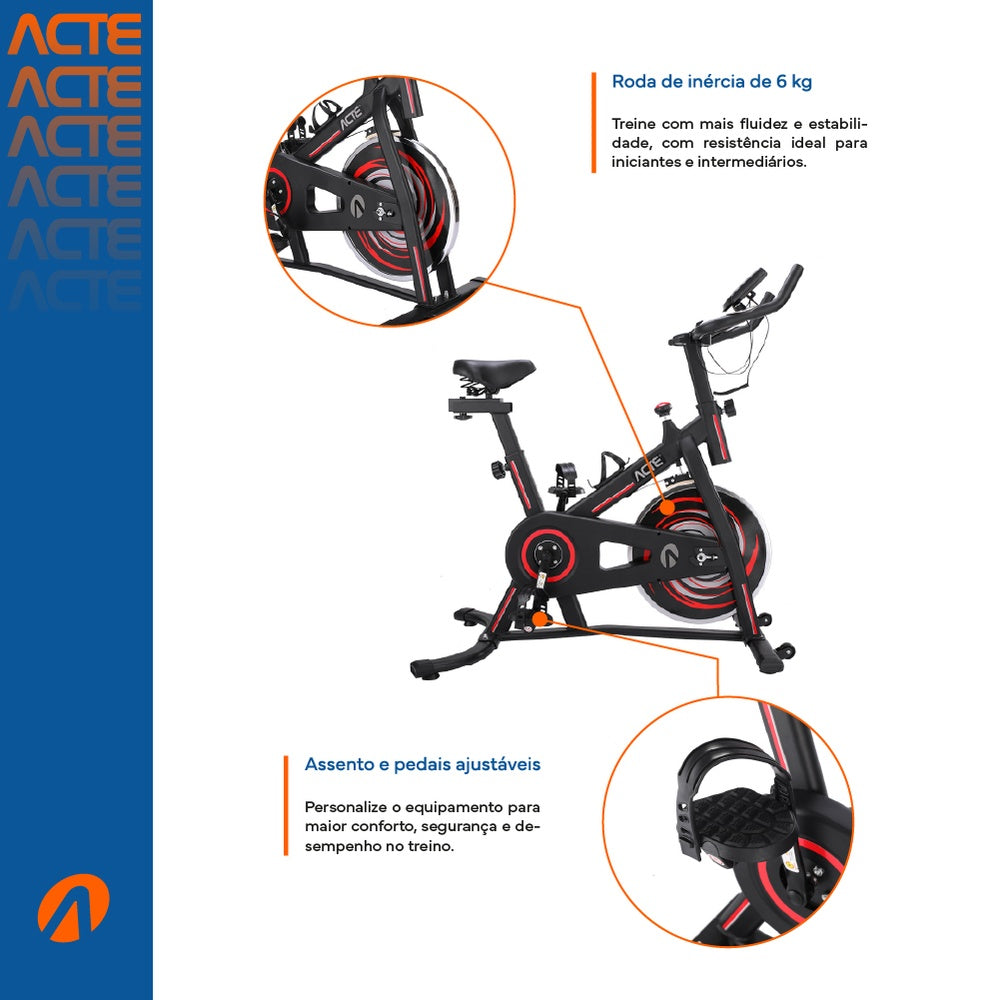 ACTE
ACTE
ACTE
ACTE
ACTE
ACTE

Roda de inércia de 6 kg

Treine com mais fluidez e estabilidade, com resistência ideal para iniciantes e intermediários.

ACTE

ACTE

Assento e pedais ajustáveis

Personalize o equipamento para maior conforto, segurança e desempenho no treino.