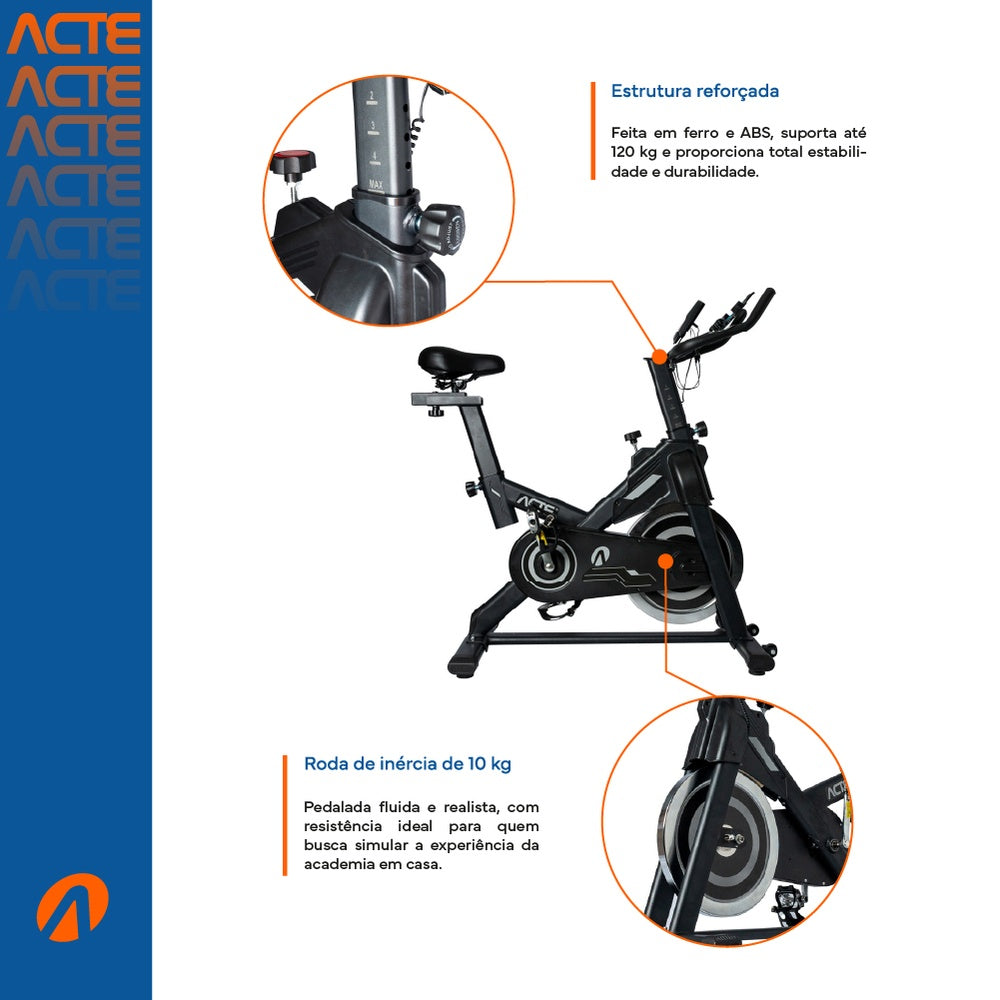 ACTE
ACTE
ACTE
ACTE
ACTE
ACTE

2
3
4
MAX

Estrutura reforçada

Feita em ferro e ABS, suporta até 120 kg e proporciona total estabilidade e durabilidade.

ACTE

Roda de inércia de 10 kg

Pedalada fluida e realista, com resistência ideal para quem busca simular a experiência da academia em casa.

ACTE