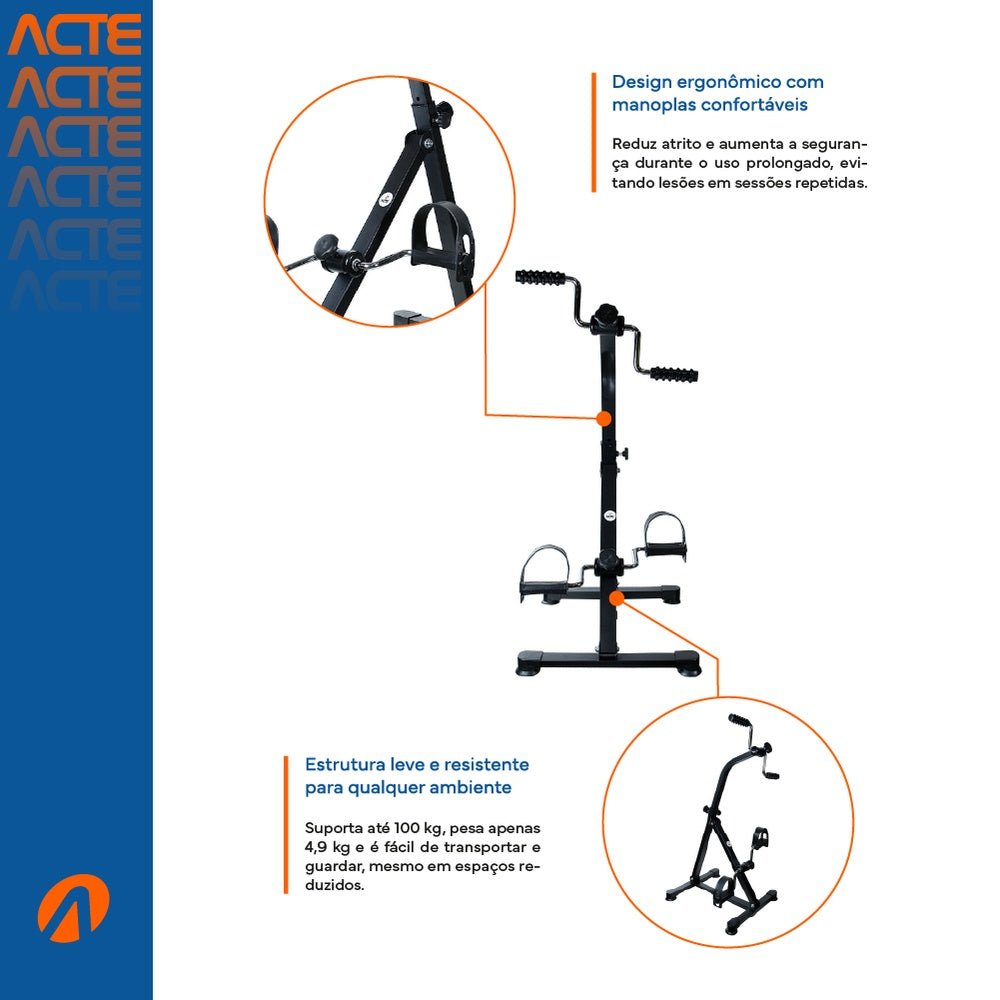 ACTE
ACTE
ACTE
ACTE
ACTE
ACTE

Design ergonômico com manoplas confortáveis

Reduz atrito e aumenta a segurança durante o uso prolongado, evitando lesões em sessões repetidas.

Estrutura leve e resistente para qualquer ambiente

Suporta até 100 kg, pesa apenas 4,9 kg e é fácil de transportar e guardar, mesmo em espaços reduzidos.