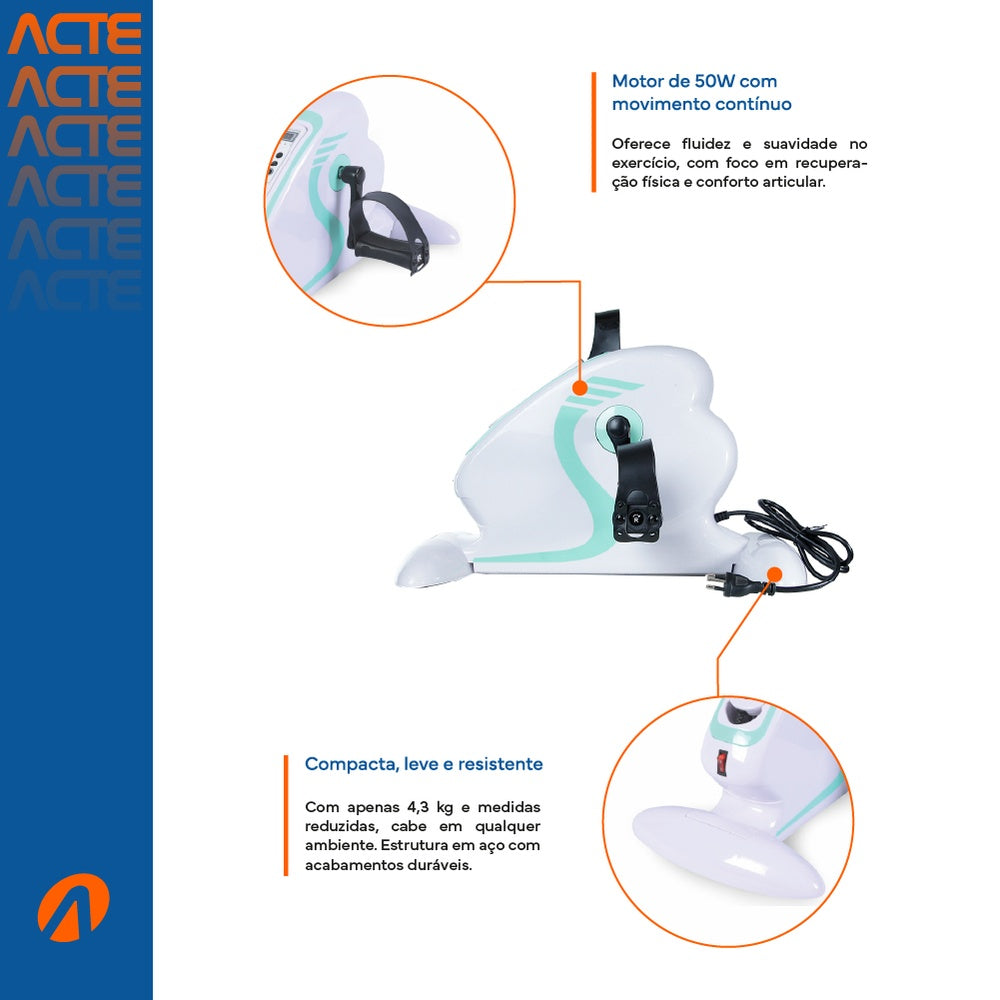 ACTE
ACTE
ACTE
ACTE
ACTE
ACTE

Motor de 50W com movimento contínuo

Oferece fluidez e suavidade no exercício, com foco em recuperação física e conforto articular.

Compacta, leve e resistente

Com apenas 4,3 kg e medidas reduzidas, cabe em qualquer ambiente. Estrutura em aço com acabamentos duráveis.