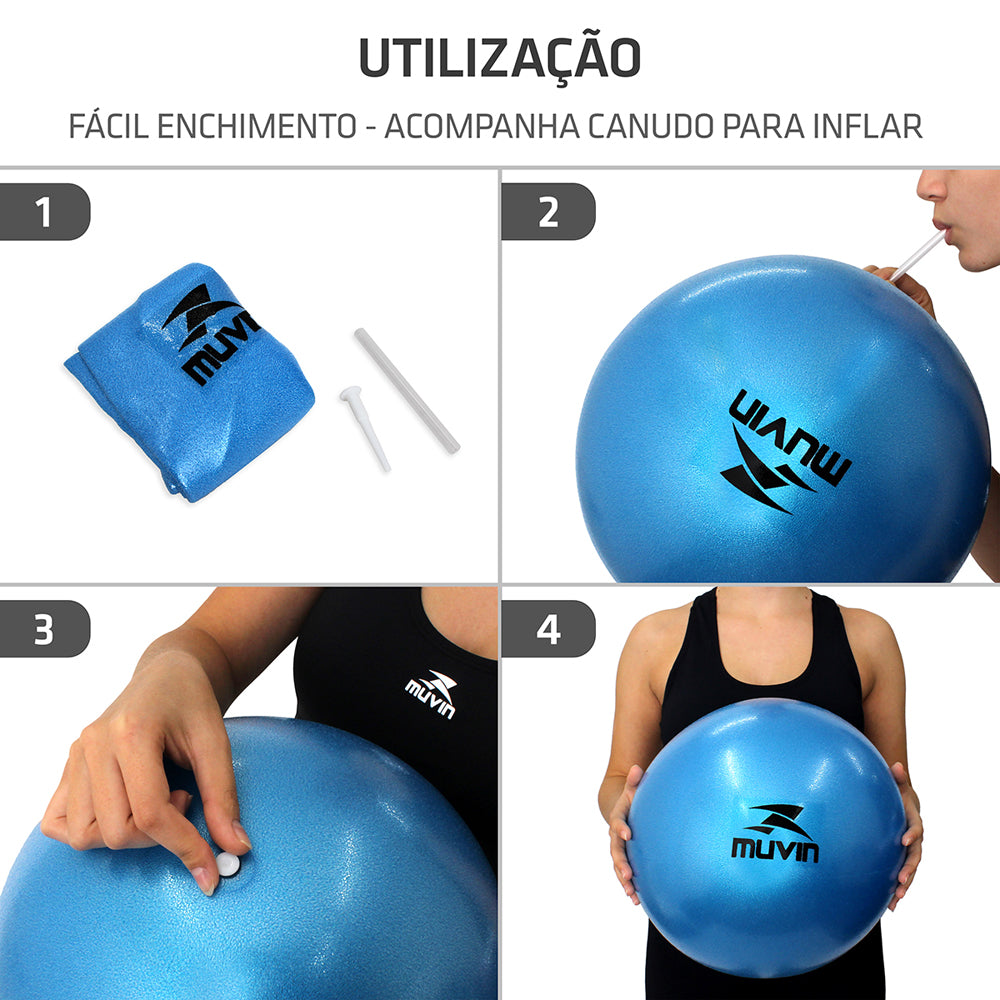 UTILIZAÇÃO

FÁCIL ENCHIMENTO - ACOMPANHA CANUDO PARA INFLAR

1

MUVIN

2

MUVIN

3

MUVIN

4

MUVIN