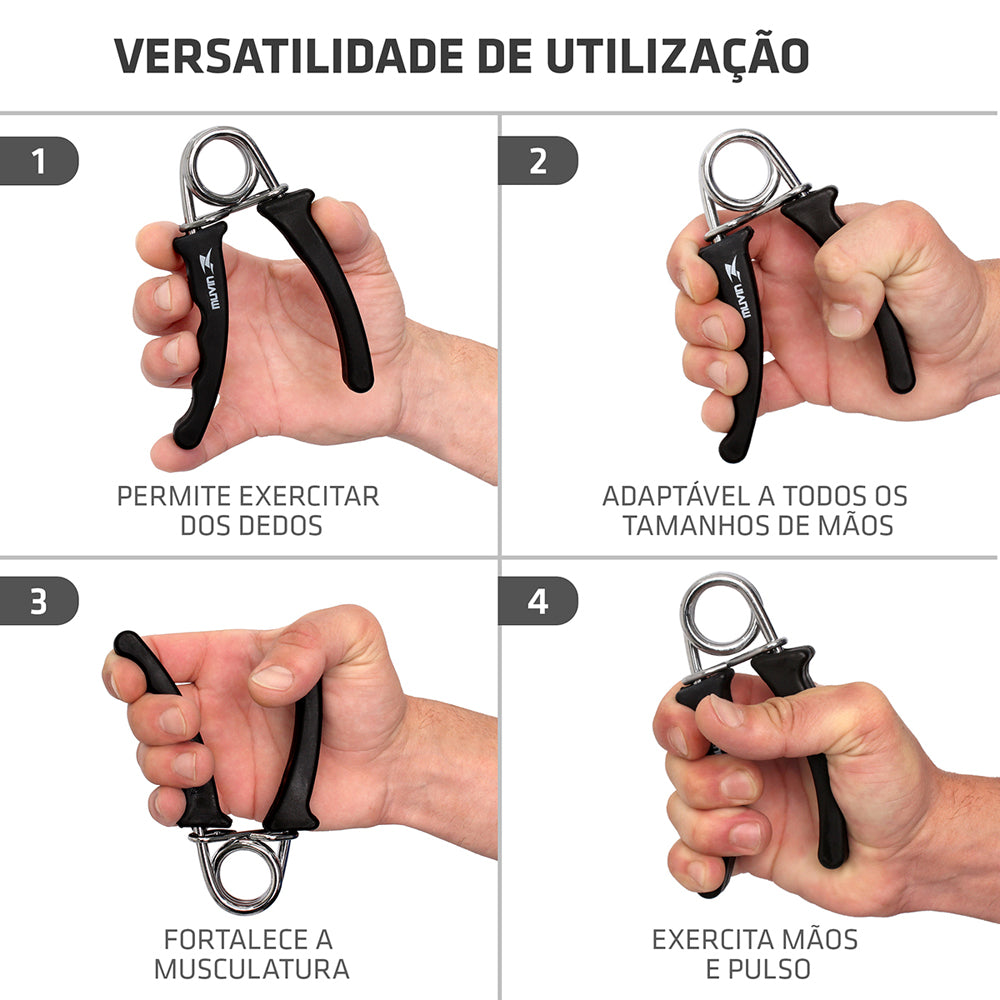 VERSATILIDADE DE UTILIZAÇÃO

1

MUVIN

PERMITE EXERCITAR DOS DEDOS

2

MUVIN

ADAPTÁVEL A TODOS OS TAMANHOS DE MÃOS

3

FORTALECE A MUSCULATURA

4

EXERCITA MÃOS E PULSO