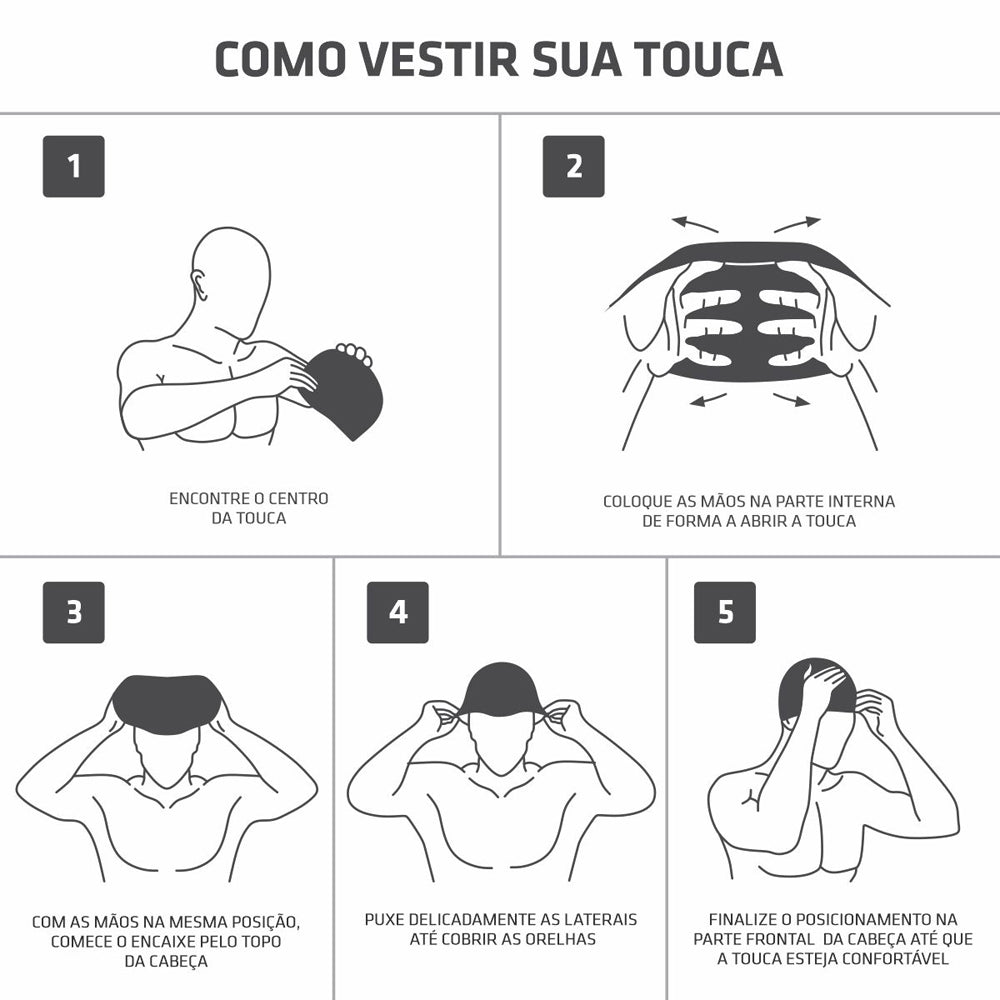 COMO VESTIR SUA TOUCA

1

ENCONTRE O CENTRO DA TOUCA

2

COLOQUE AS MÃOS NA PARTE INTERNA DE FORMA A ABRIR A TOUCA

3

COM AS MÃOS NA MESMA POSIÇÃO, COMECE O ENCAIXE PELO TOPO DA CABEÇA

4

PUXE DELICADAMENTE AS LATERAIS ATÉ COBRIR AS ORELHAS

5

FINALIZE O POSICIONAMENTO NA PARTE FRONTAL DA CABEÇA ATÉ QUE A TOUCA ESTEJA CONFORTÁVEL