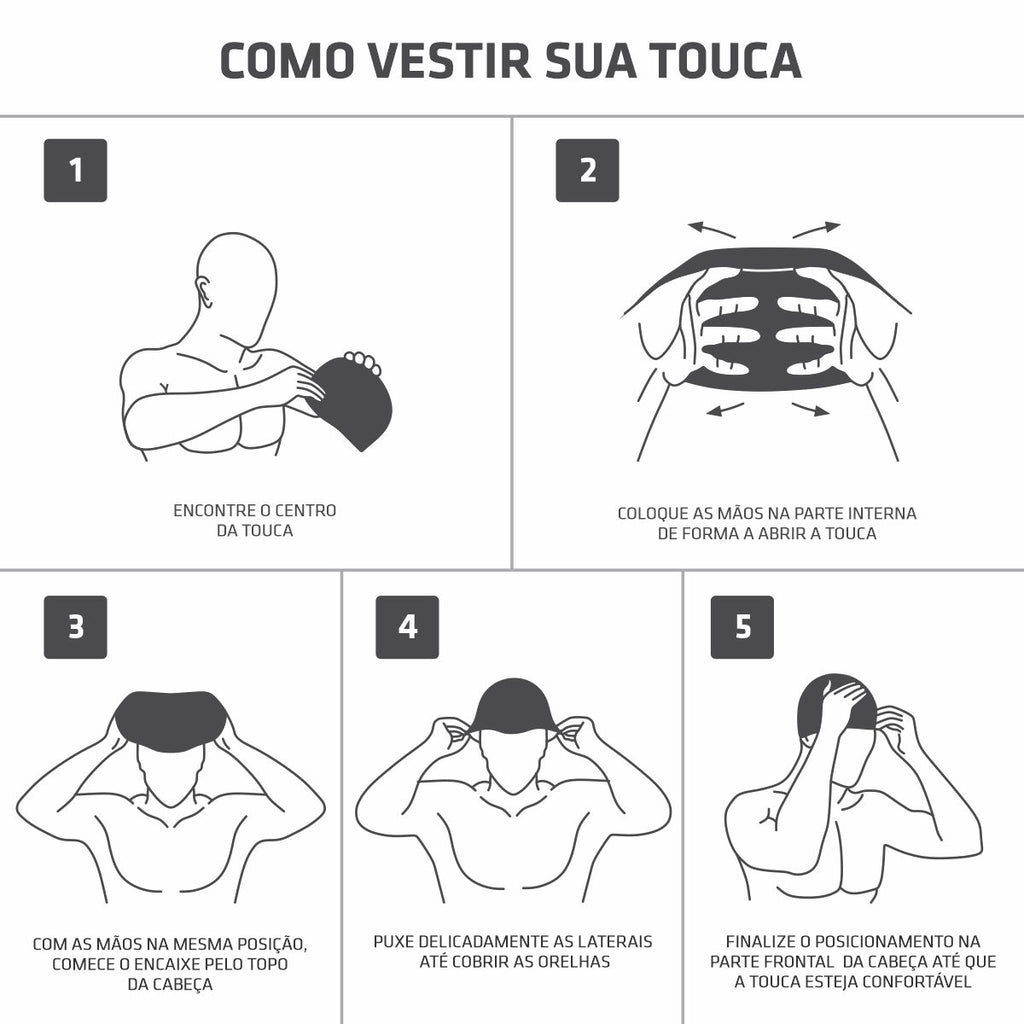 COMO VESTIR SUA TOUCA

1

ENCONTRE O CENTRO DA TOUCA

2

COLOQUE AS MÃOS NA PARTE INTERNA DE FORMA A ABRIR A TOUCA

3

COM AS MÃOS NA MESMA POSIÇÃO, COMECE O ENCAIXE PELO TOPO DA CABEÇA

4

PUXE DELICADAMENTE AS LATERAIS ATÉ COBRIR AS ORELHAS

5

FINALIZE O POSICIONAMENTO NA PARTE FRONTAL DA CABEÇA ATÉ QUE A TOUCA ESTEJA CONFORTÁVEL